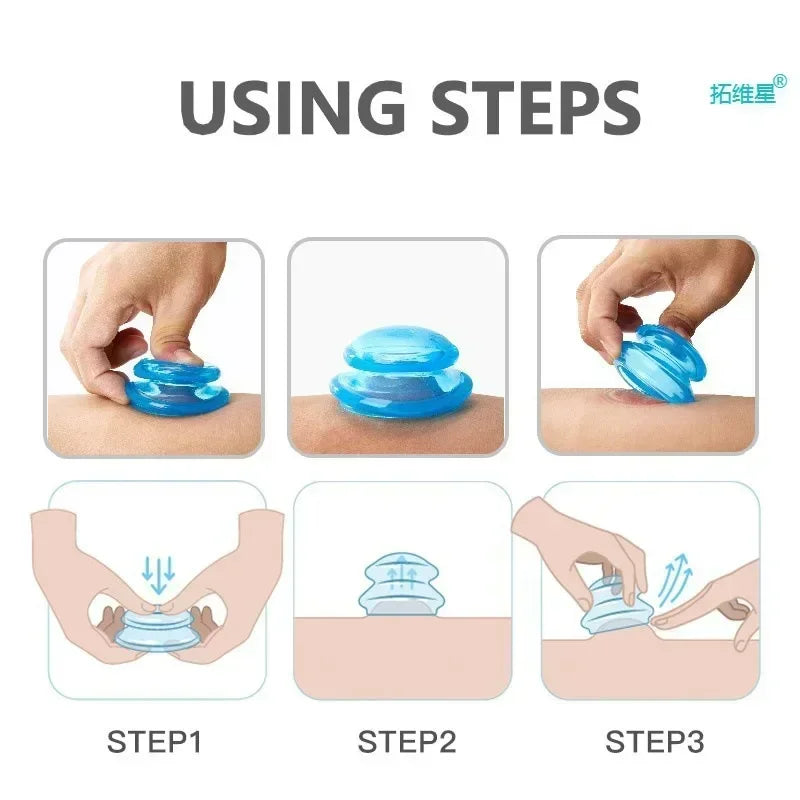 USING STEPS

拓维星®

STEP1

STEP2

STEP3